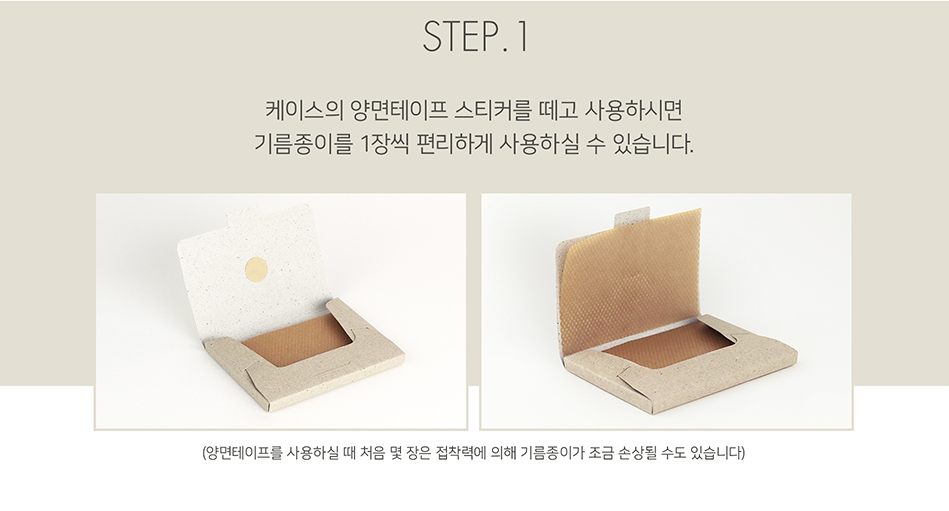 STEP. 1

케이스의 양면테이프 스티커를 떼고 사용하시면
기름종이를 1장씩 편리하게 사용하실 수 있습니다.

(양면테이프를 사용하실 때 처음 몇 장은 접착력에 의해 기름종이가 조금 손상될 수도 있습니다)