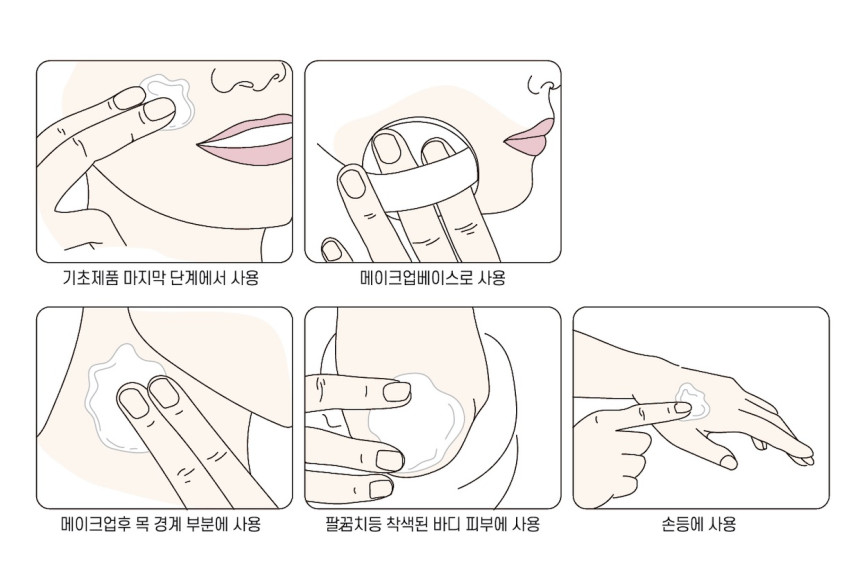 기초제품 마지막 단계에서 사용

메이크업베이스로 사용

메이크업후 목 경계 부분에 사용

팔꿈치등 착색된 바디 피부에 사용

손등에 사용