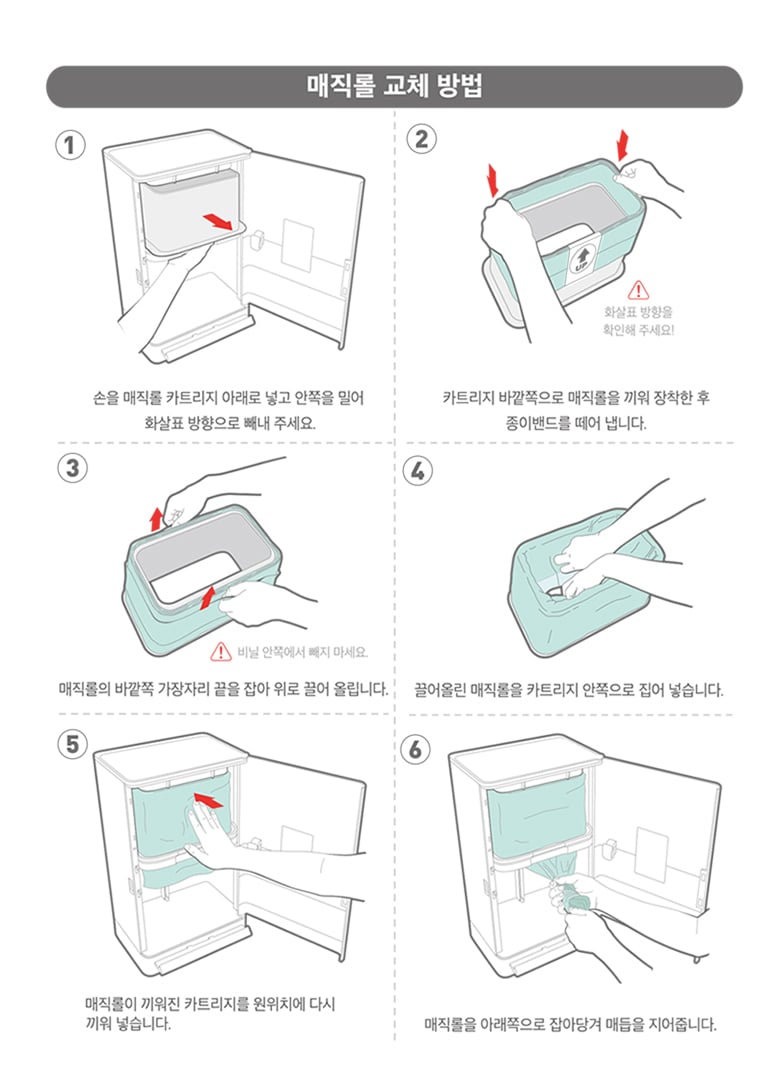 매직롤 교체 방법

1

손을 매직롤 카트리지 아래로 넣고 안쪽을 밀어 화살표 방향으로 빼내 주세요.

2

UP

화살표 방향을 확인해 주세요!

카트리지 바깥쪽으로 매직롤을 끼워 장착한 후 종이밴드를 떼어 냅니다.

3

비닐 안쪽에서 빼지 마세요.

매직롤의 바깥쪽 가장자리 끝을 잡아 위로 끌어 올립니다.

4

끌어올린 매직롤을 카트리지 안쪽으로 집어 넣습니다.

5

매직롤이 끼워진 카트리지를 원위치에 다시 끼워 넣습니다.

6

매직롤을 아래쪽으로 잡아당겨 매듭을 지어줍니다.