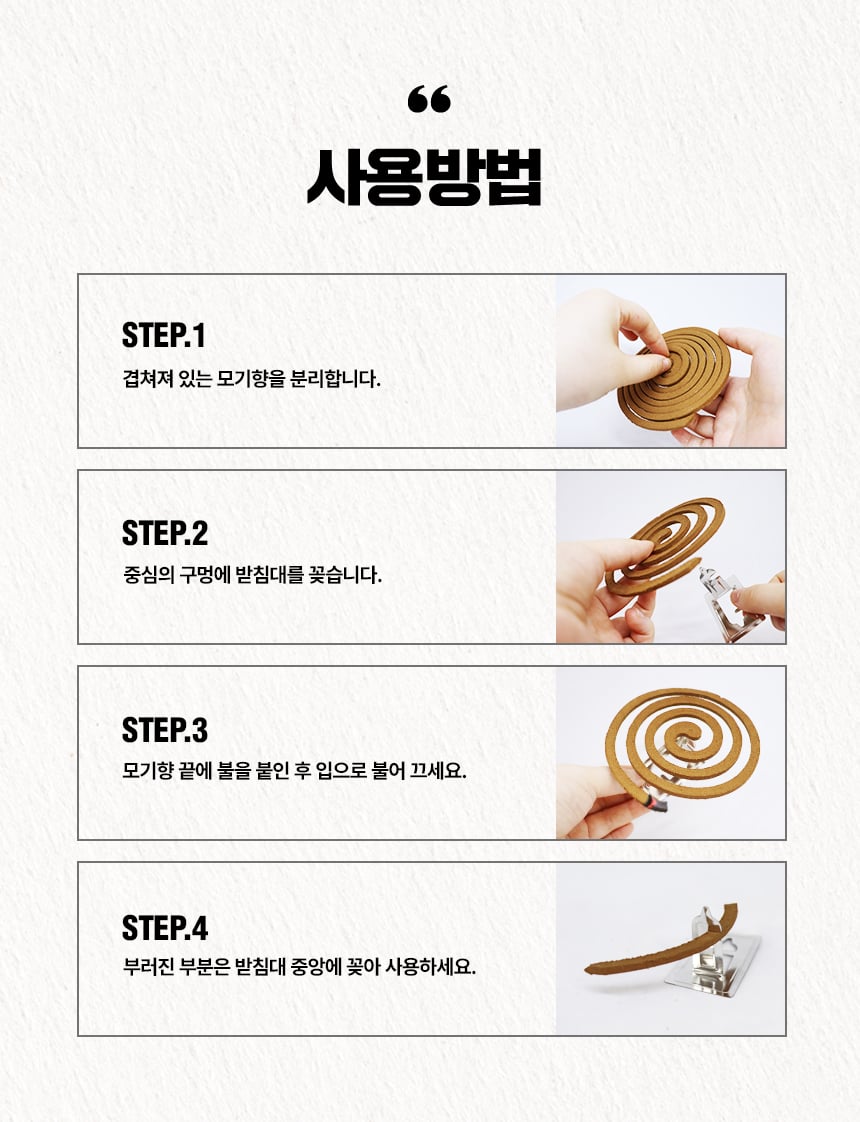 “

사용방법

STEP.1

겹쳐져 있는 모기향을 분리합니다.

STEP.2

중심의 구멍에 받침대를 꽂습니다.

STEP.3

모기향 끝에 불을 붙인 후 입으로 불어 끄세요.

STEP.4

부러진 부분은 받침대 중앙에 꽂아 사용하세요.