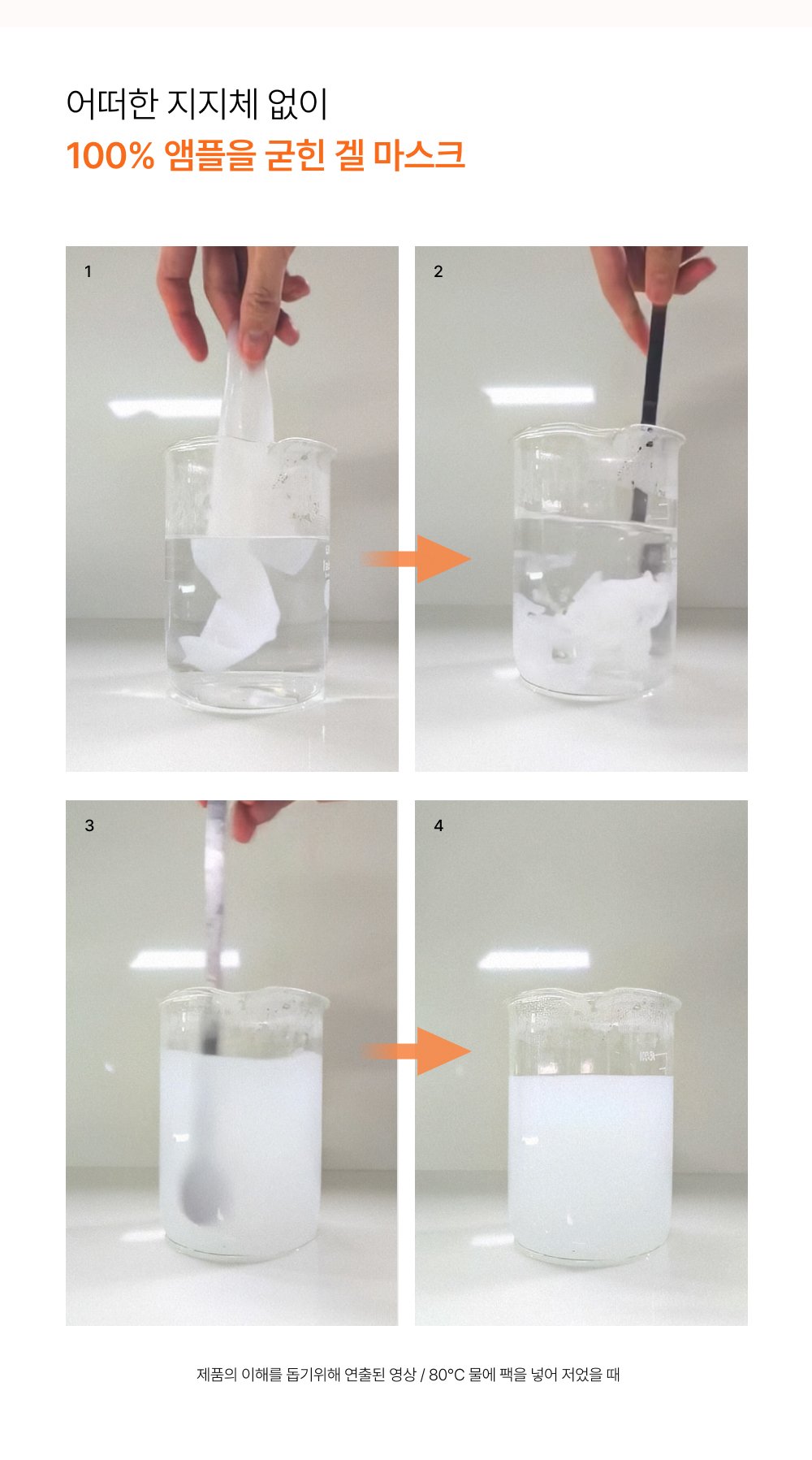 어떠한 지지체 없이
100% 앰플을 굳힌 겔 마스크

1

2

3

4

제품의 이해를 돕기위해 연출된 영상 / 80°C 물에 팩을 넣어 저었을 때