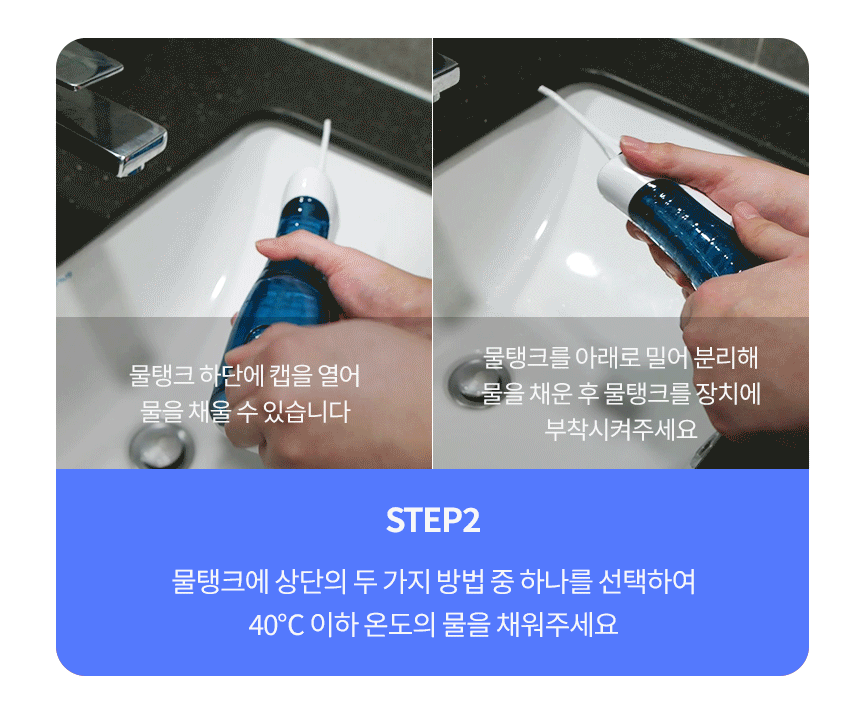 물탱크 하단에 캡을 열어
물을 채울 수 있습니다

물탱크를 아래로 밀어 분리해
물을 채운 후 물탱크를 장치에
부착시켜주세요

STEP2

물탱크에 상단의 두 가지 방법 중 하나를 선택하여
40°C 이하 온도의 물을 채워주세요