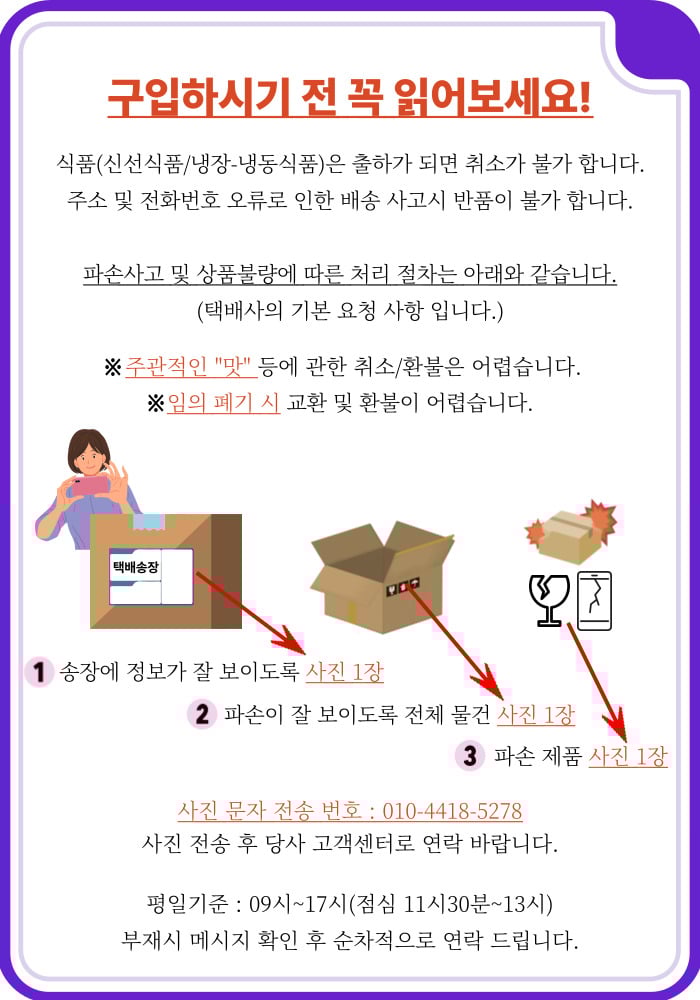 구입하시기 전 꼭 읽어보세요!

식품(신선식품/냉장-냉동식품)은 출하가 되면 취소가 불가 합니다.
주소 및 전화번호 오류로 인한 배송 사고시 반품이 불가 합니다.

파손사고 및 상품불량에 따른 처리 절차는 아래와 같습니다.
(택배사의 기본 요청 사항 입니다.)

※주관적인 "맛" 등에 관한 취소/환불은 어렵습니다.
※임의 폐기 시 교환 및 환불이 어렵습니다.

택배송장

1 송장에 정보가 잘 보이도록 사진 1장

2 파손이 잘 보이도록 전체 물건 사진 1장

3 파손 제품 사진 1장

사진 문자 전송 번호 : 010-4418-5278
사진 전송 후 당사 고객센터로 연락 바랍니다.

평일기준 : 09시~17시(점심 11시30분~13시)
부재시 메시지 확인 후 순차적으로 연락 드립니다.